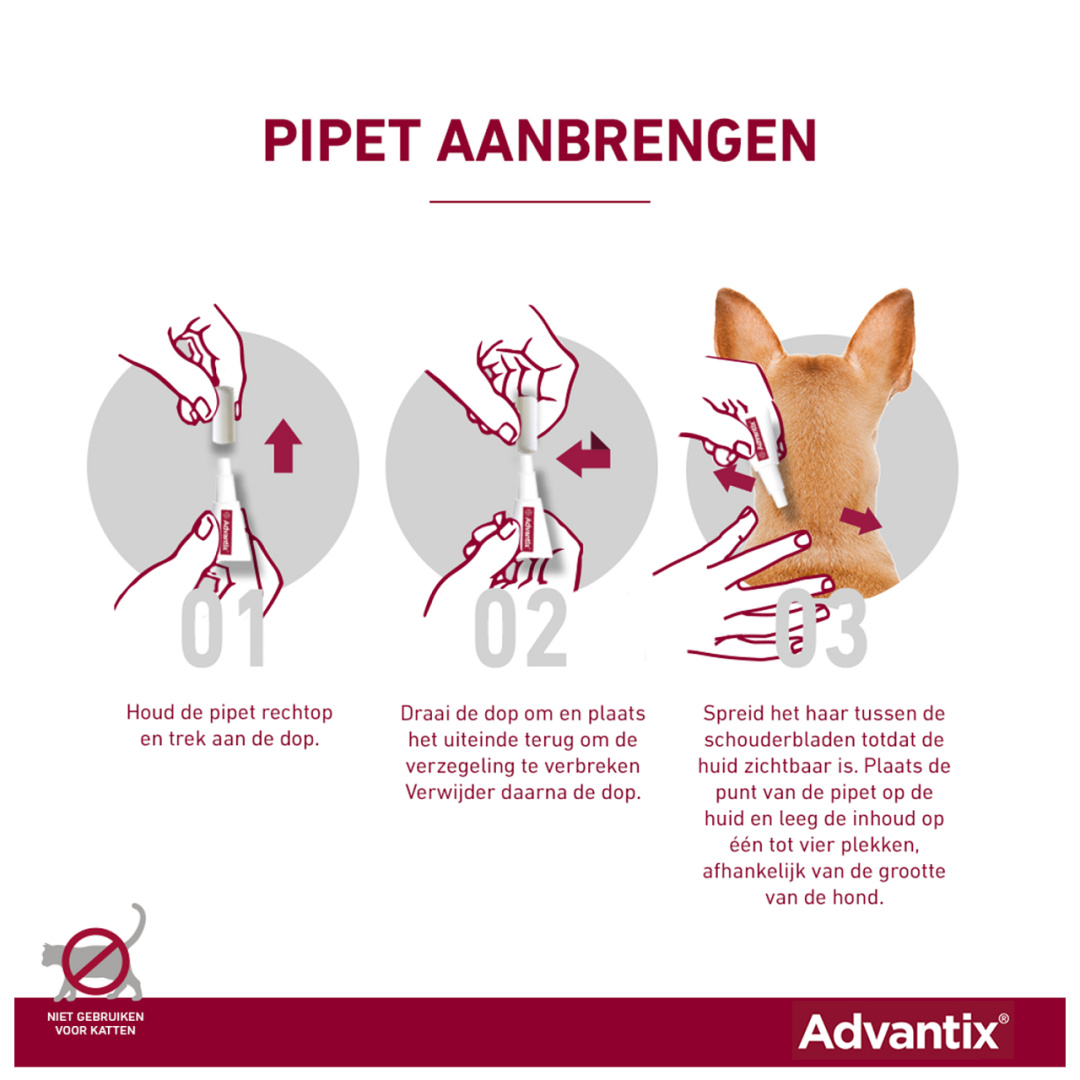 PIPET AANBRENGEN

Advantix

01

Houd de pipet rechtop en trek aan de dop.

Advantix

02

Draai de dop om en plaats het uiteinde terug om de verzegeling te verbreken Verwijder daarna de dop.

Advantix

03

Spreid het haar tussen de schouderbladen totdat de huid zichtbaar is. Plaats de punt van de pipet op de huid en leeg de inhoud op één tot vier plekken, afhankelijk van de grootte van de hond.

NIET GEBRUIKEN VOOR KATTEN

Advantix®